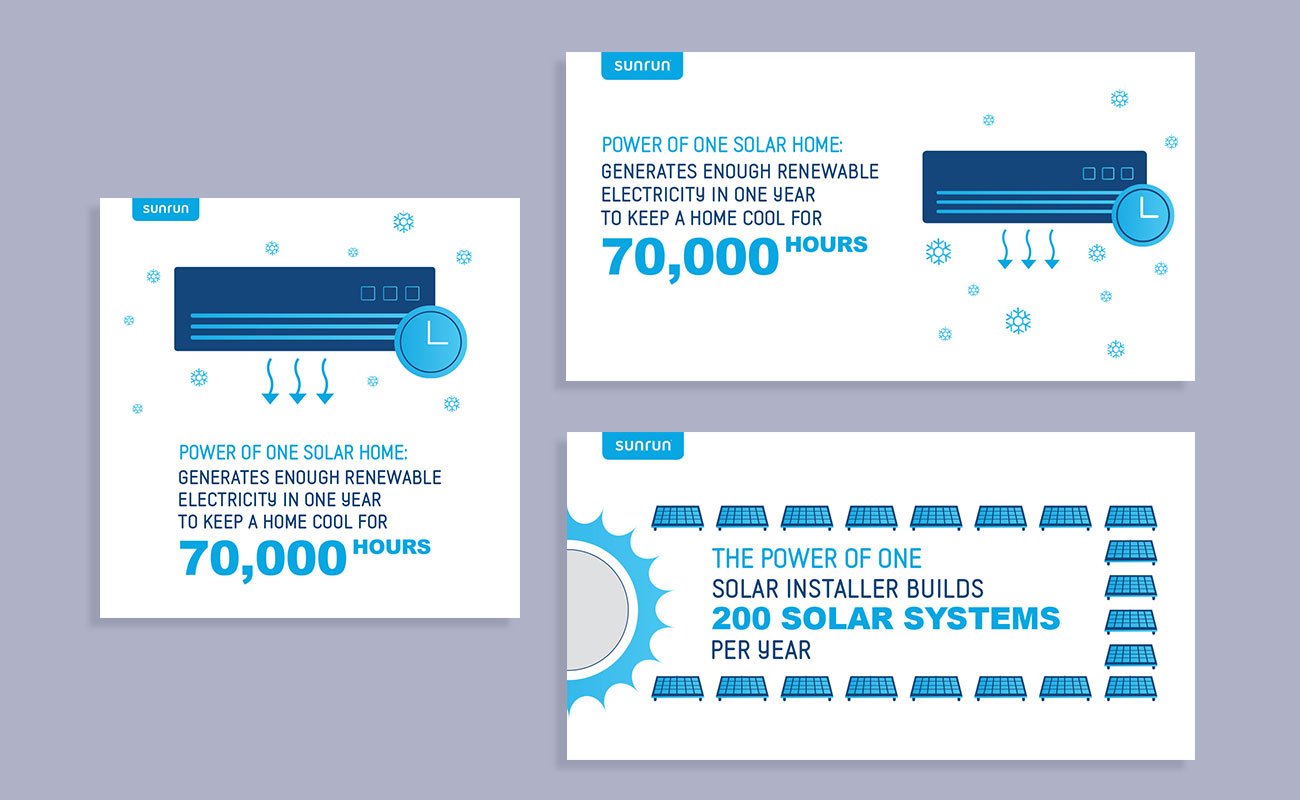 sunrun

POWER OF ONE SOLAR HOME:
GENERATES ENOUGH RENEWABLE ELECTRICITY IN ONE YEAR TO KEEP A HOME COOL FOR
70,000 HOURS

sunrun

POWER OF ONE SOLAR HOME:
GENERATES ENOUGH RENEWABLE ELECTRICITY IN ONE YEAR TO KEEP A HOME COOL FOR
70,000 HOURS

sunrun

THE POWER OF ONE
SOLAR INSTALLER BUILDS
200 SOLAR SYSTEMS
PER YEAR