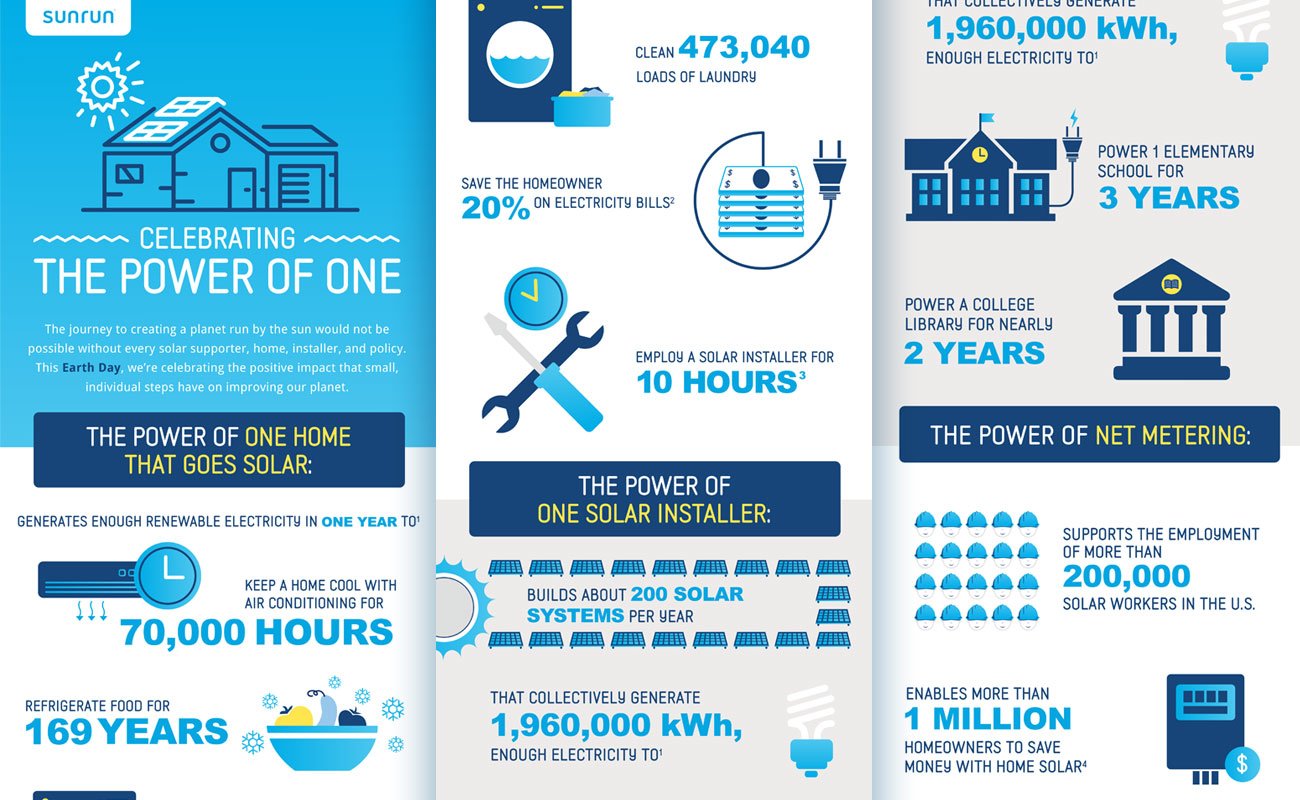 sunrun

CELEBRATING
THE POWER OF ONE

The journey to creating a planet run by the sun would not be possible without every solar supporter, home, installer, and policy. This Earth Day, we're celebrating the positive impact that small, individual steps have on improving our planet.

THE POWER OF ONE HOME THAT GOES SOLAR:

GENERATES ENOUGH RENEWABLE ELECTRICITY IN ONE YEAR TO$^1$

KEEP A HOME COOL WITH AIR CONDITIONING FOR
70,000 HOURS

REFRIGERATE FOOD FOR
169 YEARS

CLEAN 473,040 LOADS OF LAUNDRY

SAVE THE HOMEOWNER
20% ON ELECTRICITY BILLS$^2$

EMPLOY A SOLAR INSTALLER FOR
10 HOURS$^3$

THE POWER OF ONE SOLAR INSTALLER:

BUILDS ABOUT 200 SOLAR SYSTEMS PER YEAR

THAT COLLECTIVELY GENERATE
1,960,000 kWh,
ENOUGH ELECTRICITY TO$^1$

THAT COLLECTIVELY GENERATE
1,960,000 kWh,
ENOUGH ELECTRICITY TO$^1$

POWER 1 ELEMENTARY SCHOOL FOR
3 YEARS

POWER A COLLEGE LIBRARY FOR NEARLY
2 YEARS

THE POWER OF NET METERING:

SUPPORTS THE EMPLOYMENT OF MORE THAN
200,000
SOLAR WORKERS IN THE U.S.

ENABLES MORE THAN
1 MILLION
HOMEOWNERS TO SAVE MONEY WITH HOME SOLAR$^4$